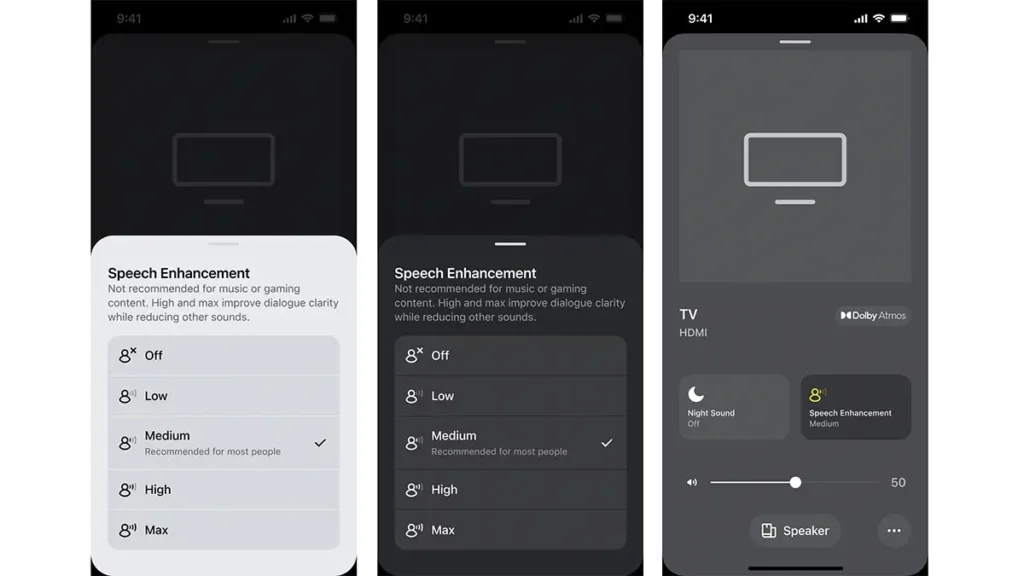 9:41

Speech Enhancement
Not recommended for music or gaming content. High and max improve dialogue clarity while reducing other sounds.

Off
Low
Medium
Recommended for most people
High
Max

9:41

Speech Enhancement
Not recommended for music or gaming content. High and max improve dialogue clarity while reducing other sounds.

Off
Low
Medium
Recommended for most people
High
Max

9:41

TV
HDMI
Dolby Atmos

Night Sound
Off

Speech Enhancement
Medium

50

Speaker